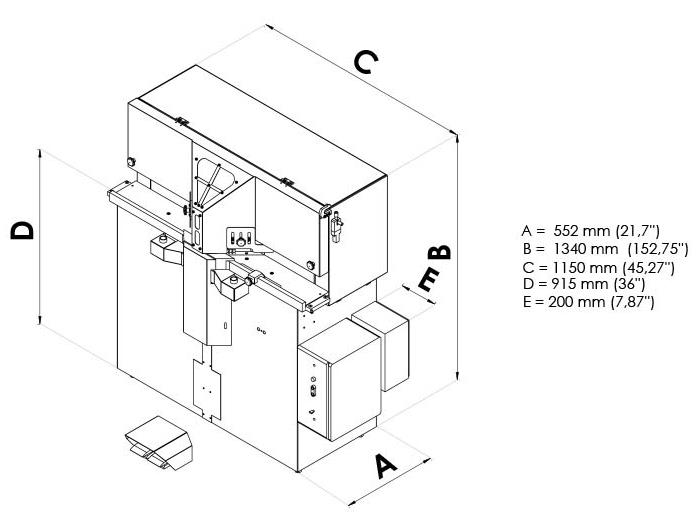 C

D

B

E

A

A = 552 mm (21,7'')
B = 1340 mm (152,75'')
C = 1150 mm (45,27'')
D = 915 mm (36'')
E = 200 mm (7,87'')